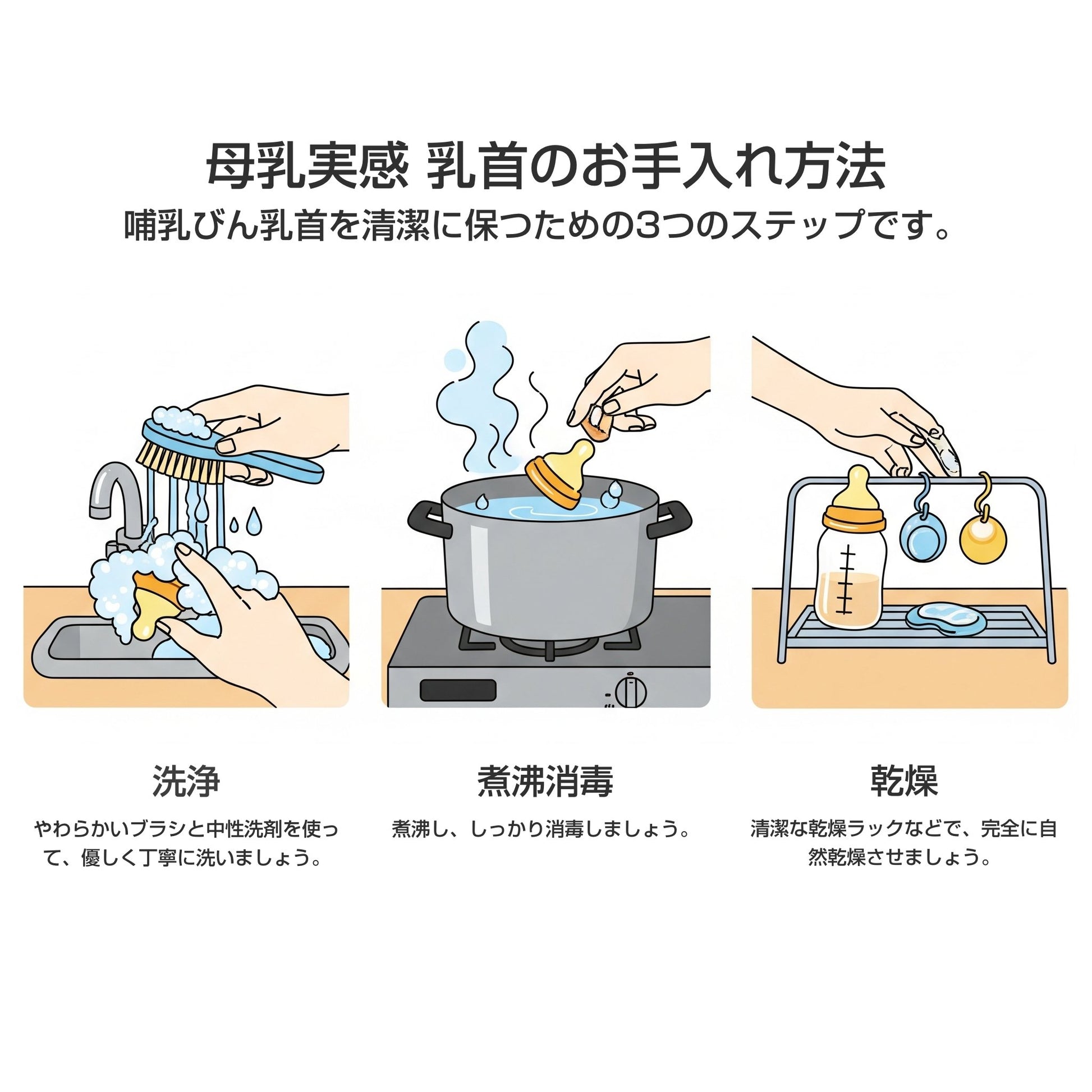 母乳実感 乳首のお手入れ方法
哺乳びん乳首を清潔に保つための3つのステップです。

洗浄
やわらかいブラシと中性洗剤を使って、優しく丁寧に洗いましょう。

煮沸消毒
煮沸し、しっかり消毒しましょう。

乾燥
清潔な乾燥ラックなどで、完全に自然乾燥させましょう。